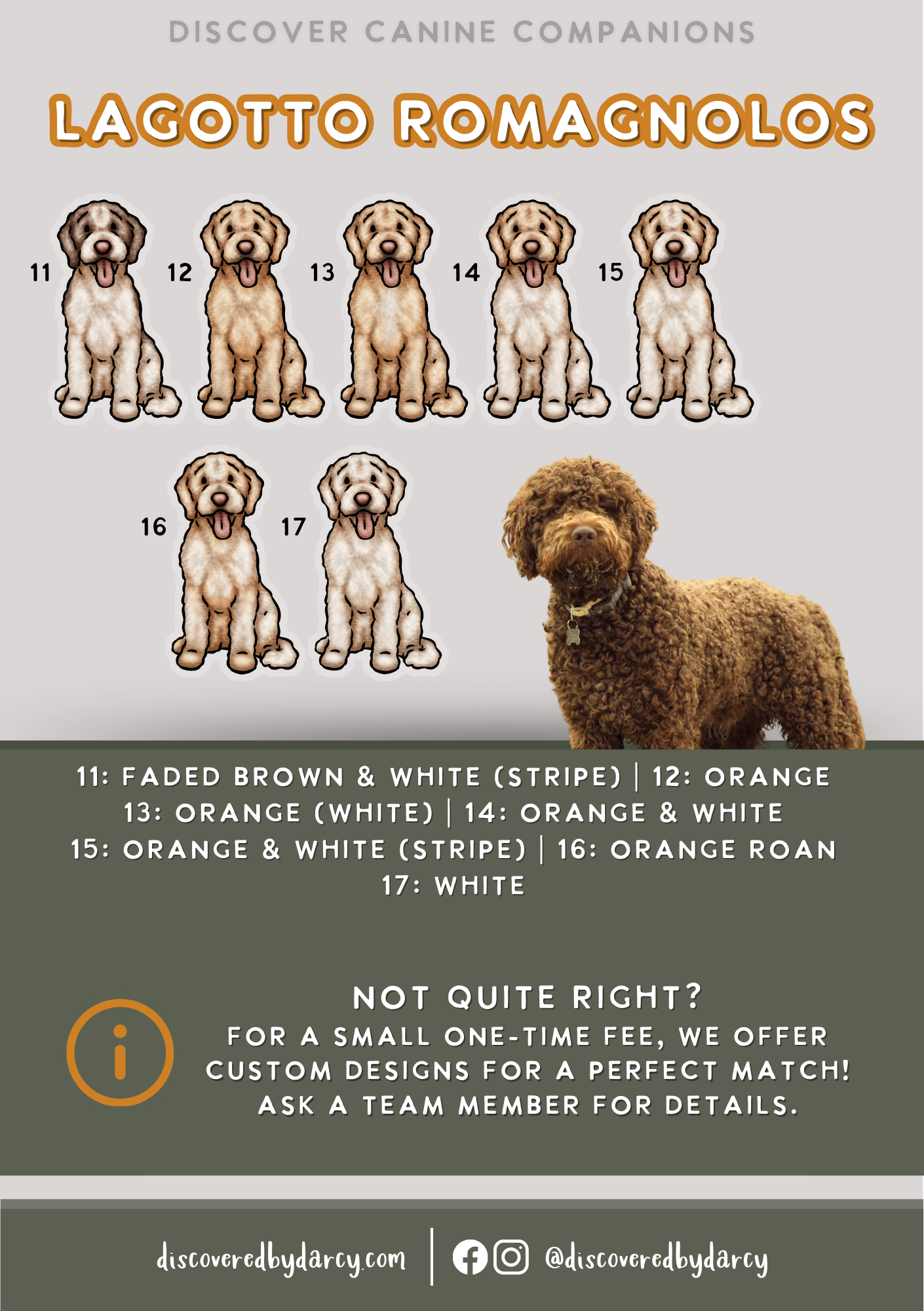 DISCOVER CANINE COMPANIONS

LAGOTTO ROMAGNOLOS

11

12

13

14

15

16

17

11: FADED BROWN & WHITE (STRIPE) | 12: ORANGE
13: ORANGE (WHITE) | 14: ORANGE & WHITE
15: ORANGE & WHITE (STRIPE) | 16: ORANGE ROAN
17: WHITE

NOT QUITE RIGHT?
FOR A SMALL ONE-TIME FEE, WE OFFER CUSTOM DESIGNS FOR A PERFECT MATCH! ASK A TEAM MEMBER FOR DETAILS.

discoveredbydarcy.com | @discoveredbydarcy