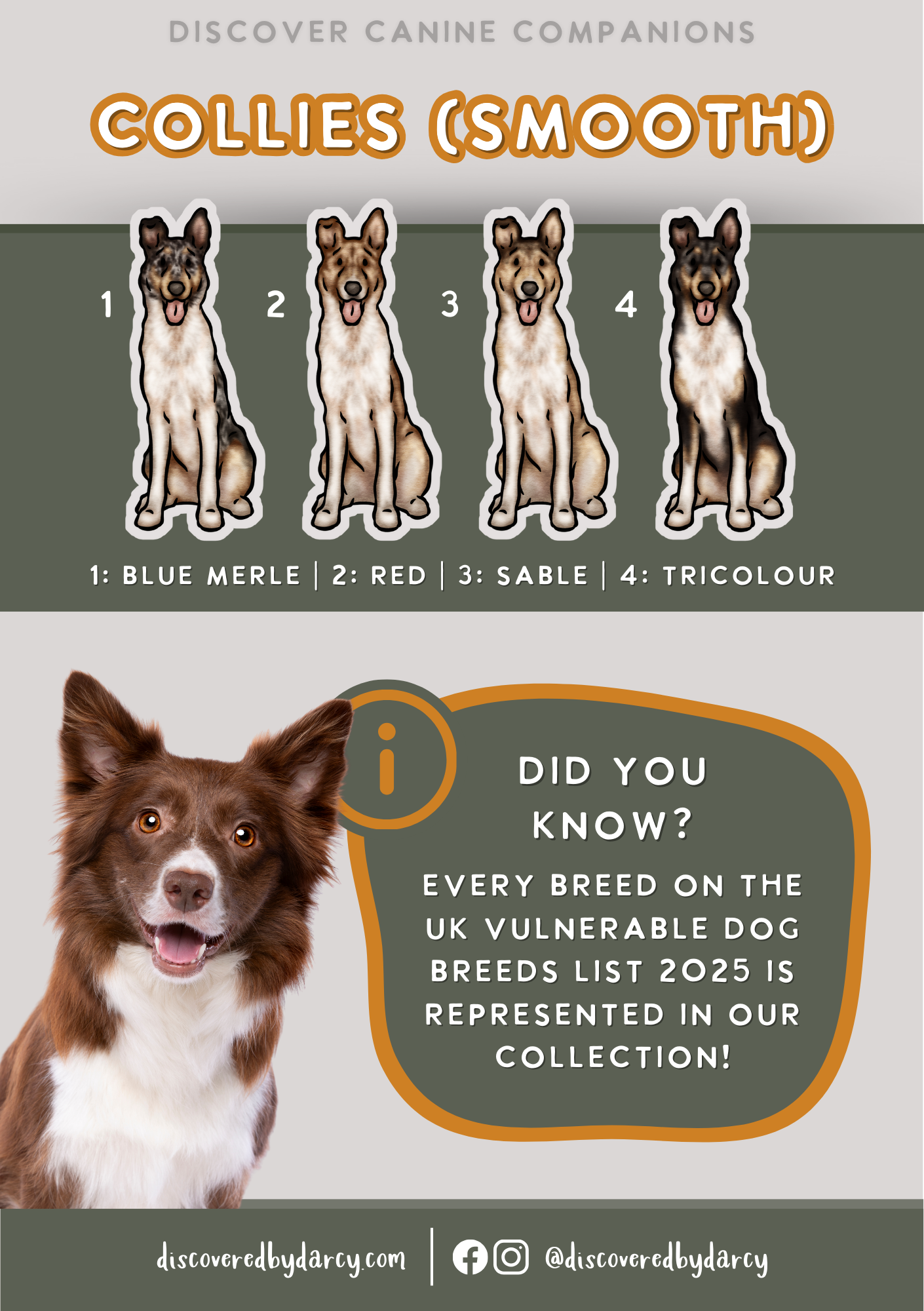 DISCOVER CANINE COMPANIONS

COLLIES (SMOOTH)

1 2 3 4

1: BLUE MERLE | 2: RED | 3: SABLE | 4: TRICOLOUR

i

DID YOU KNOW?

EVERY BREED ON THE UK VULNERABLE DOG BREEDS LIST 2025 IS REPRESENTED IN OUR COLLECTION!

discoveredbydarcy.com | @discoveredbydarcy