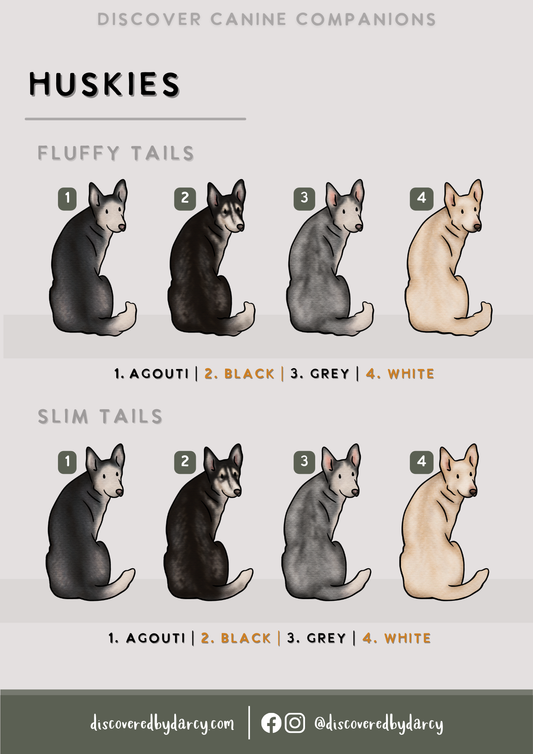 DISCOVER CANINE COMPANIONS

HUSKIES

FLUFFY TAILS

1 2 3 4

1. AGOUTI | 2. BLACK | 3. GREY | 4. WHITE

SLIM TAILS

1 2 3 4

1. AGOUTI | 2. BLACK | 3. GREY | 4. WHITE

discoveredbydarcy.com | @discoveredbydarcy