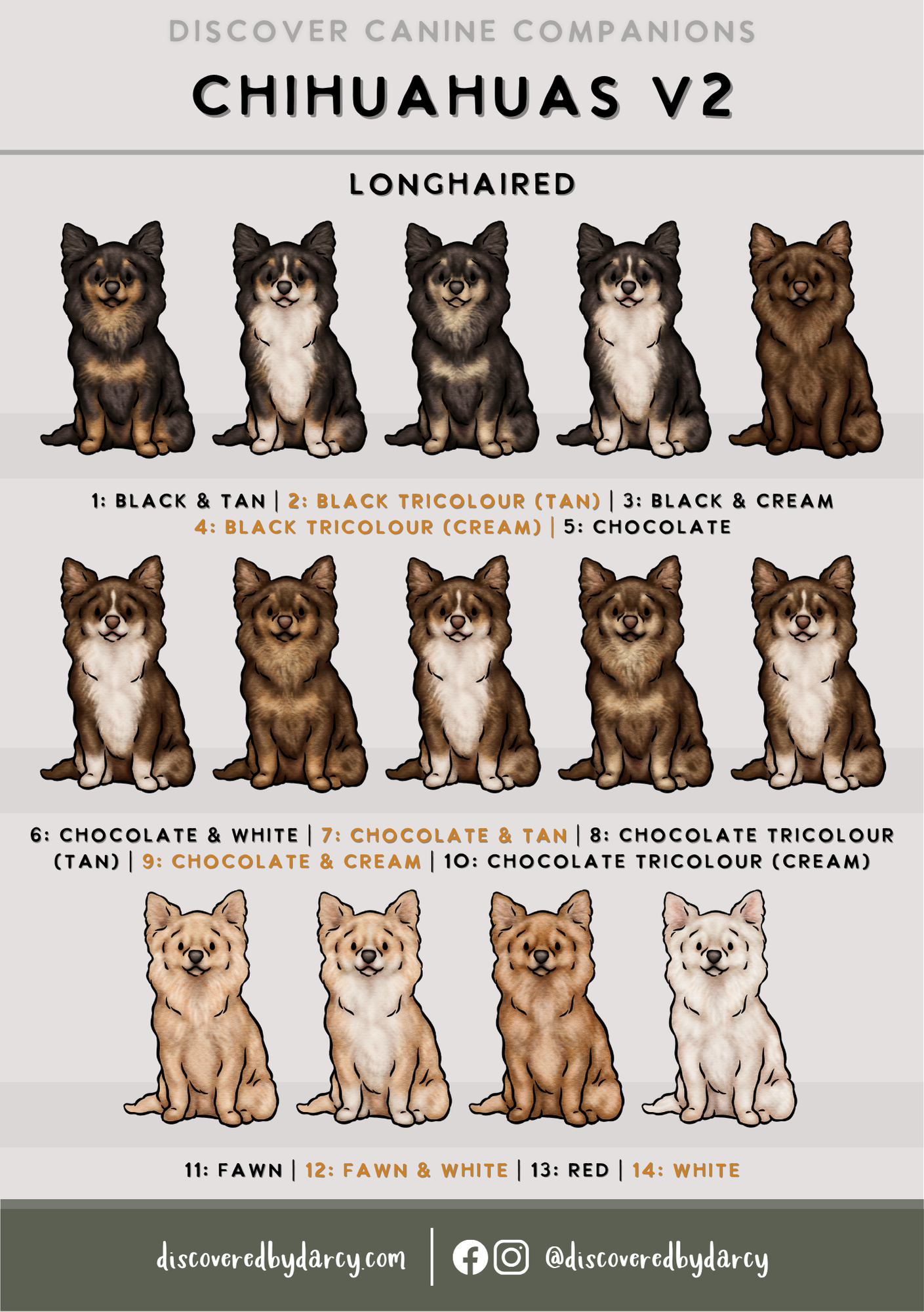 DISCOVER CANINE COMPANIONS

CHIHUAHUAS V2

LONGHAIRED

1: BLACK & TAN | 2: BLACK TRICOLOUR (TAN) | 3: BLACK & CREAM
4: BLACK TRICOLOUR (CREAM) | 5: CHOCOLATE

6: CHOCOLATE & WHITE | 7: CHOCOLATE & TAN | 8: CHOCOLATE TRICOLOUR (TAN) | 9: CHOCOLATE & CREAM | 10: CHOCOLATE TRICOLOUR (CREAM)

11: FAWN | 12: FAWN & WHITE | 13: RED | 14: WHITE

discoveredbydarcy.com | @discoveredbydarcy