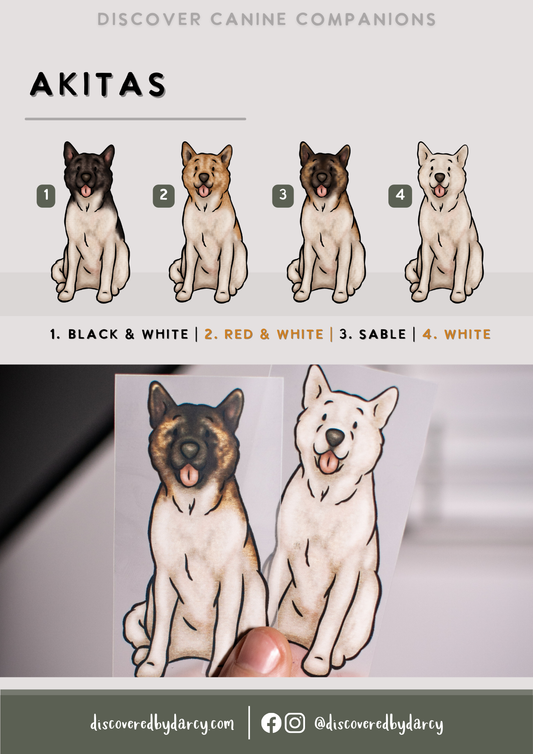 DISCOVER CANINE COMPANIONS

AKITAS

1

2

3

4

1. BLACK & WHITE | 2. RED & WHITE | 3. SABLE | 4. WHITE

discoveredbydarcy.com | @discoveredbydarcy