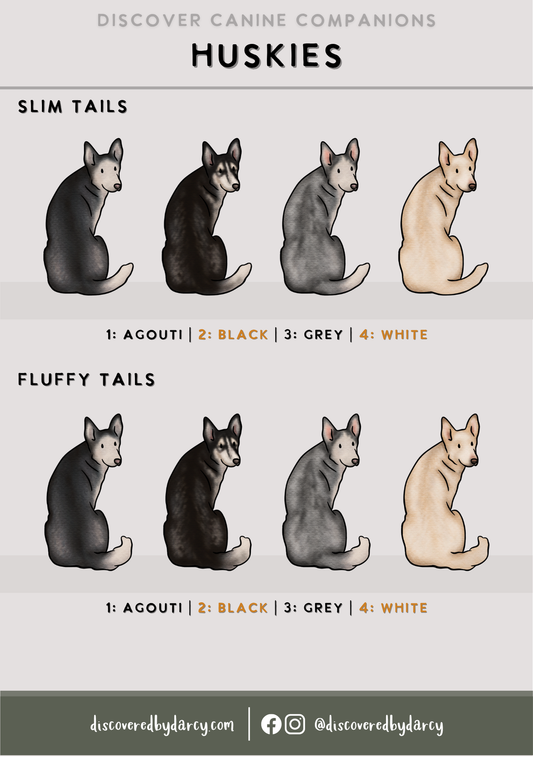 DISCOVER CANINE COMPANIONS

HUSKIES

SLIM TAILS

1: AGOUTI | 2: BLACK | 3: GREY | 4: WHITE

FLUFFY TAILS

1: AGOUTI | 2: BLACK | 3: GREY | 4: WHITE

discoveredbydarcy.com | @discoveredbydarcy