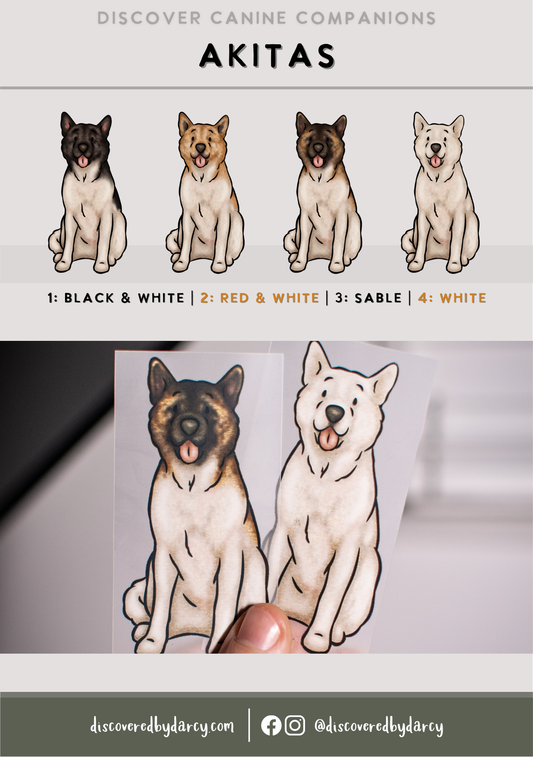 DISCOVER CANINE COMPANIONS

AKITAS

1: BLACK & WHITE | 2: RED & WHITE | 3: SABLE | 4: WHITE

discoveredbydarcy.com | @discoveredbydarcy