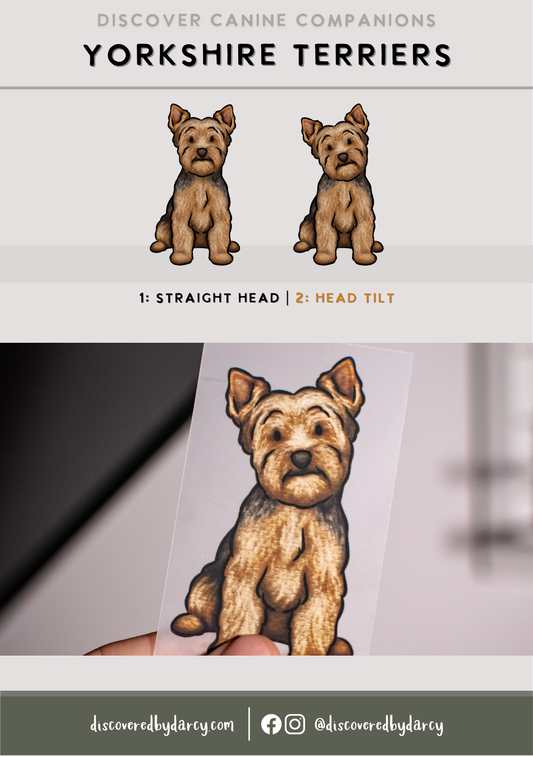 DISCOVER CANINE COMPANIONS

YORKSHIRE TERRIERS

1: STRAIGHT HEAD | 2: HEAD TILT

discoveredbydarcy.com | @discoveredbydarcy